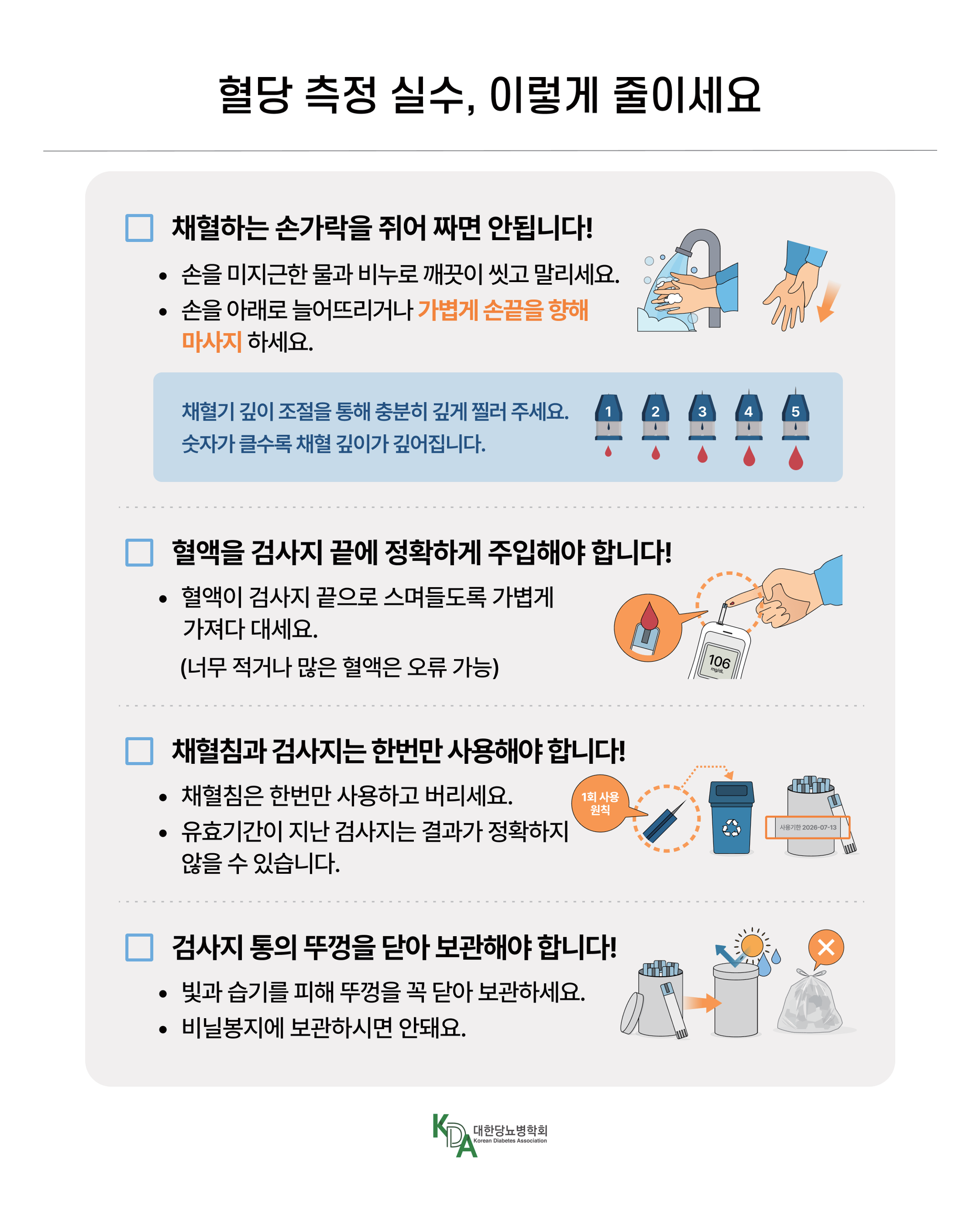 혈당 측정 실수, 이렇게 줄이세요

채혈하는 손가락을 쥐어 짜면 안됩니다!

• 손을 미지근한 물과 비누로 깨끗이 씻고 말리세요.
• 손을 아래로 늘어뜨리거나 가볍게 손끝을 향해 마사지 하세요.

채혈기 깊이 조절을 통해 충분히 깊게 찔러 주세요.
숫자가 클수록 채혈 깊이가 깊어집니다.

1 2 3 4 5

혈액을 검사지 끝에 정확하게 주입해야 합니다!

• 혈액이 검사지 끝으로 스며들도록 가볍게 가져다 대세요.
(너무 적거나 많은 혈액은 오류 가능)

106 mg/dL

채혈침과 검사지는 한번만 사용해야 합니다!

• 채혈침은 한번만 사용하고 버리세요.
• 유효기간이 지난 검사지는 결과가 정확하지 않을 수 있습니다.

1회 사용 원칙

사용기한 2026-07-13

검사지 통의 뚜껑을 닫아 보관해야 합니다!

• 빛과 습기를 피해 뚜껑을 꼭 닫아 보관하세요.
• 비닐봉지에 보관하시면 안돼요.

KDA 대한당뇨병학회 Korean Diabetes Association