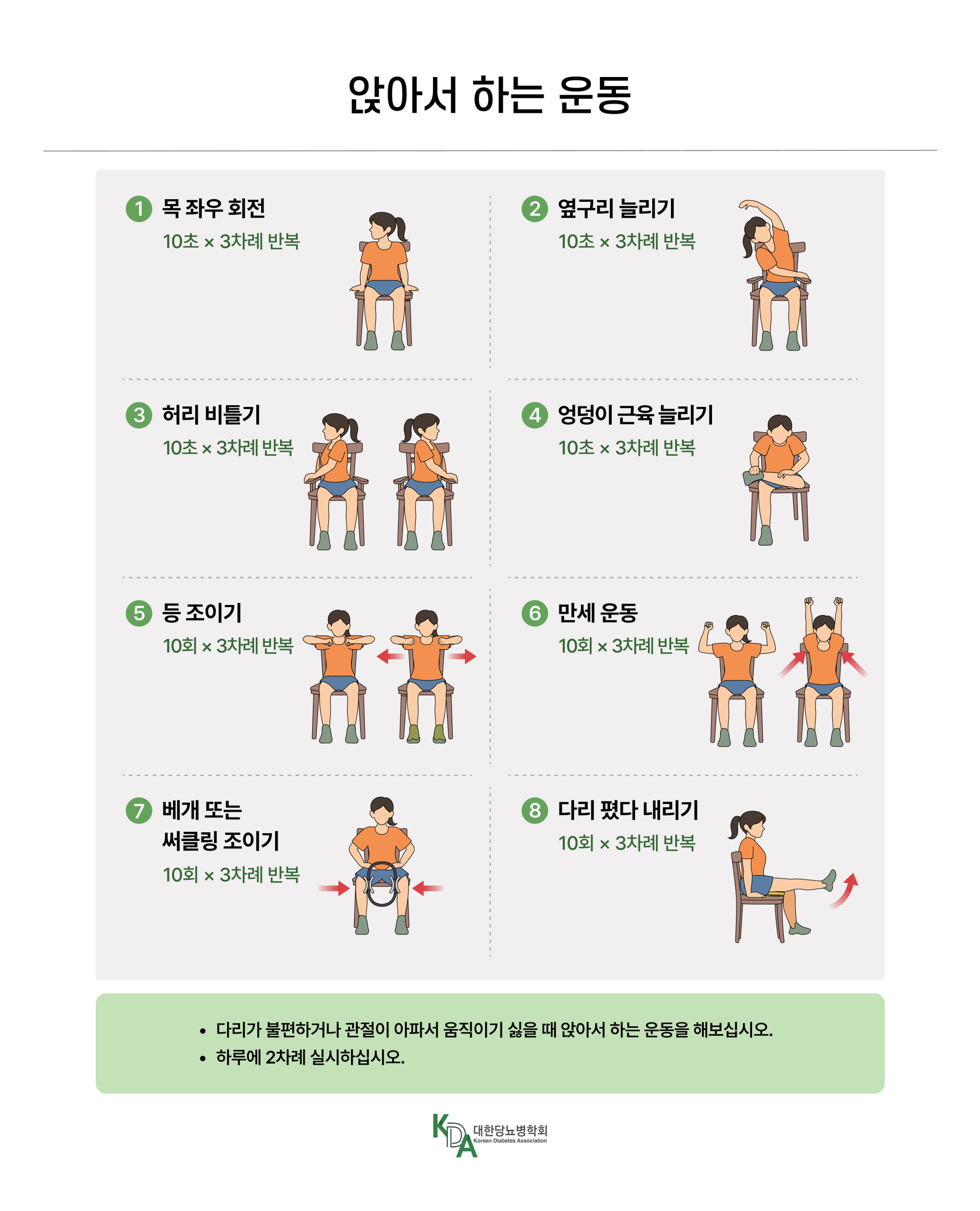 앉아서 하는 운동

1 목 좌우 회전
10초 × 3차례 반복

2 옆구리 늘리기
10초 × 3차례 반복

3 허리 비틀기
10초 × 3차례 반복

4 엉덩이 근육 늘리기
10초 × 3차례 반복

5 등 조이기
10회 × 3차례 반복

6 만세 운동
10회 × 3차례 반복

7 베개 또는 써클링 조이기
10회 × 3차례 반복

8 다리 폈다 내리기
10회 × 3차례 반복

• 다리가 불편하거나 관절이 아파서 움직이기 싫을 때 앉아서 하는 운동을 해보십시오.
• 하루에 2차례 실시하십시오.

KDA 대한당뇨병학회 Korean Diabetes Association